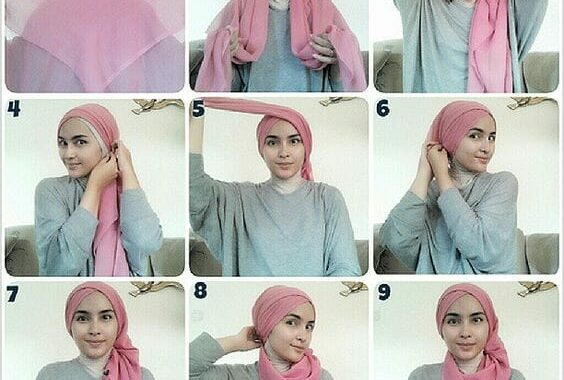 4
5
6
7
8
9