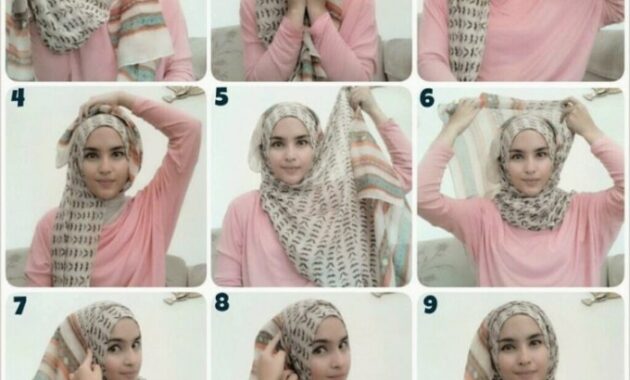 4

5

6

7

8

9