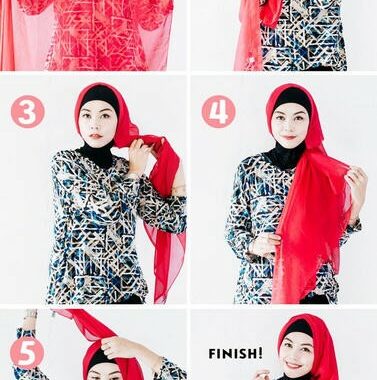 3

4

5

FINISH!