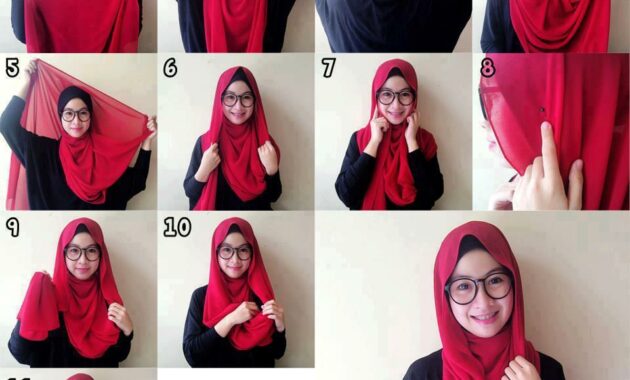 5

6

7

8

9

10