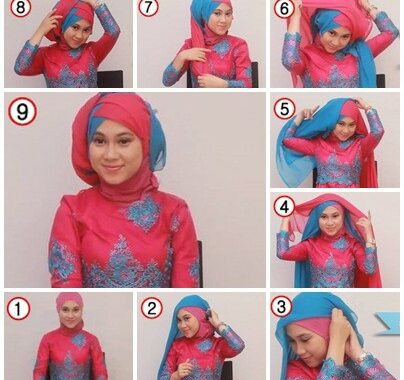 8
7
6
9
5
4
1
2
3