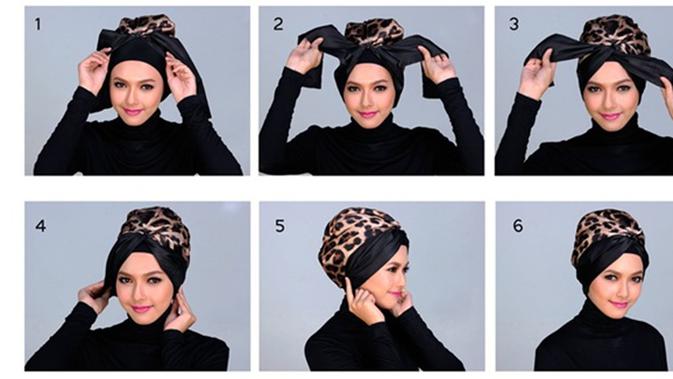 1

2

3

4

5

6