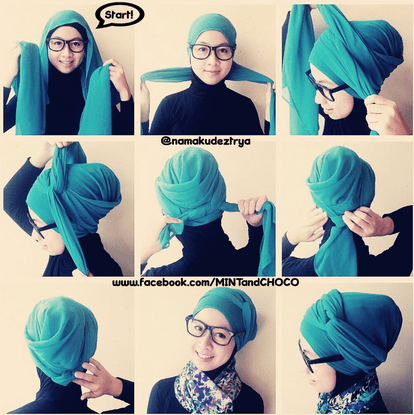 Start!

@namakudeztrya

www.facebook.com/MINTandCHOCO