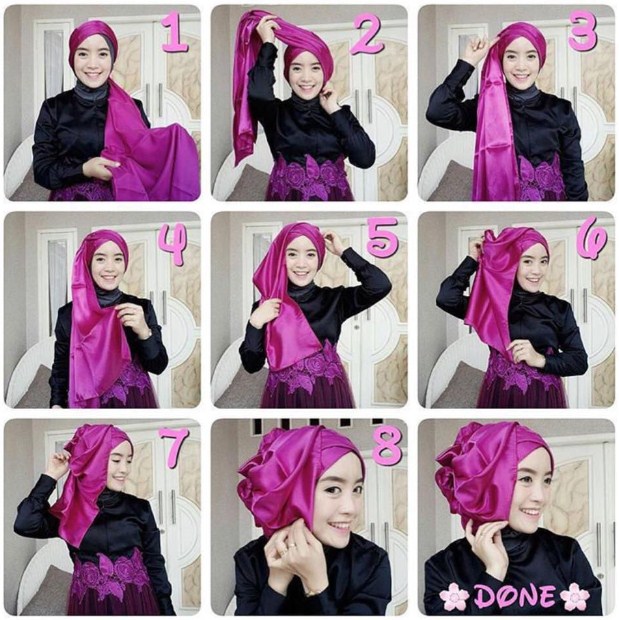 1

2

3

4

5

6

7

8

DØNE